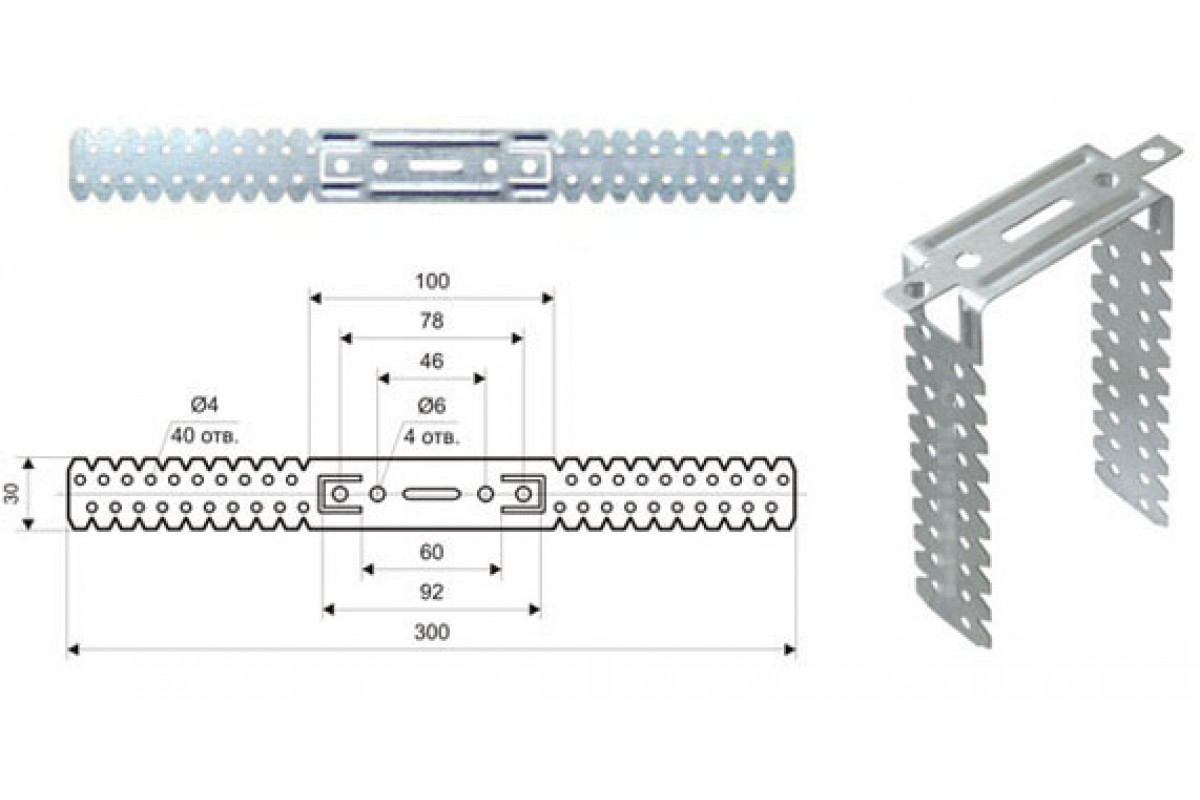 100
78
46
Ø4
40 отв.
Ø6
4 отв.
30
60
92
300